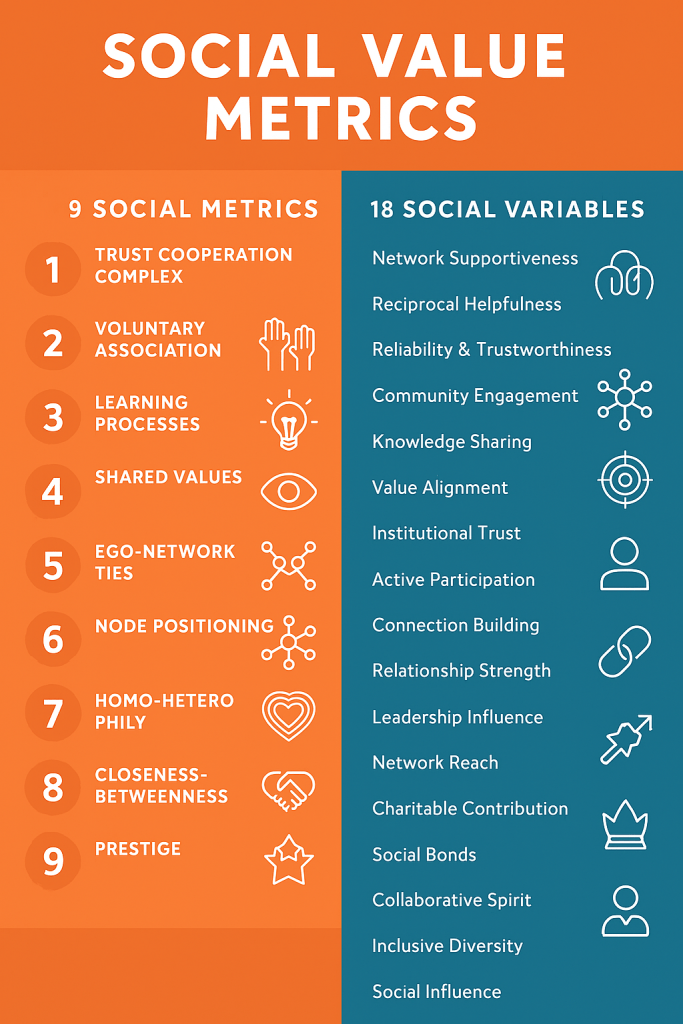 SOCIAL VALUE METRICS

9 SOCIAL METRICS

1 TRUST COOPERATION COMPLEX

2 VOLUNTARY ASSOCIATION

3 LEARNING PROCESSES

4 SHARED VALUES

5 EGO-NETWORK TIES

6 NODE POSITIONING

7 HOMO-HETERO PHILY

8 CLOSENESS-BETWEENNESS

9 PRESTIGE

18 SOCIAL VARIABLES

Network Supportiveness
Reciprocal Helpfulness
Reliability & Trustworthiness
Community Engagement
Knowledge Sharing
Value Alignment
Institutional Trust
Active Participation
Connection Building
Relationship Strength
Leadership Influence
Network Reach
Charitable Contribution
Social Bonds
Collaborative Spirit
Inclusive Diversity
Social Influence